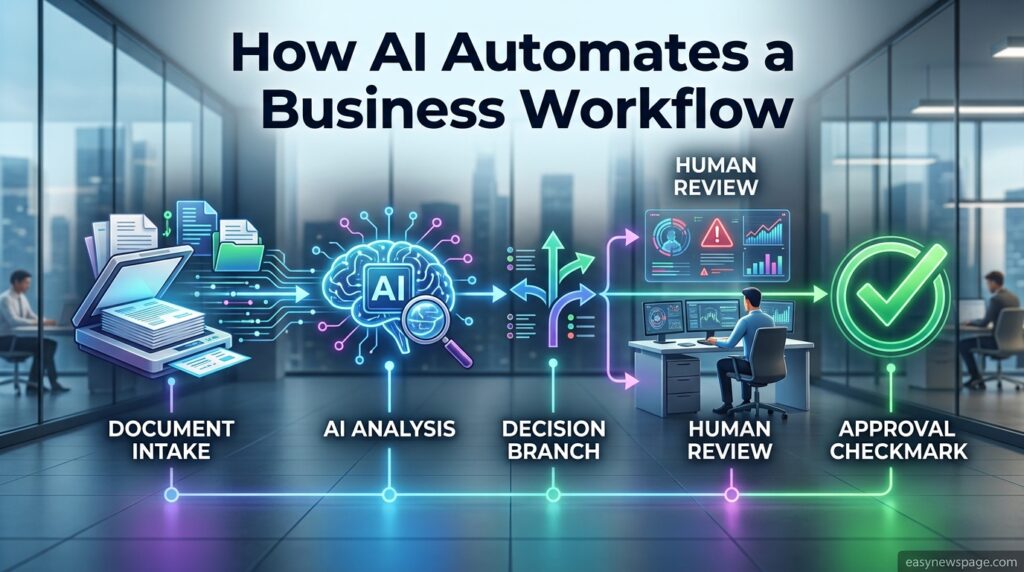 How AI Automates a Business Workflow

HUMAN REVIEW

AI

DOCUMENT INTAKE

AI ANALYSIS

DECISION BRANCH

HUMAN REVIEW

APPROVAL CHECKMARK

easynewspage.com